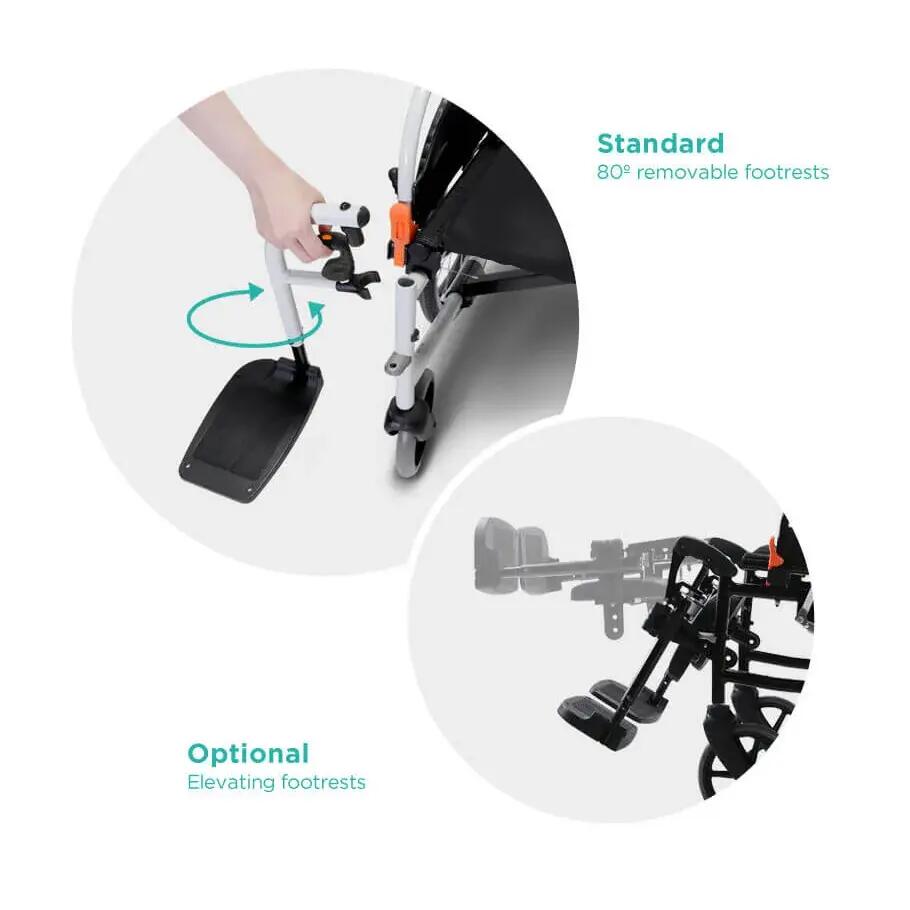 Standard
80º removable footrests

Optional
Elevating footrests